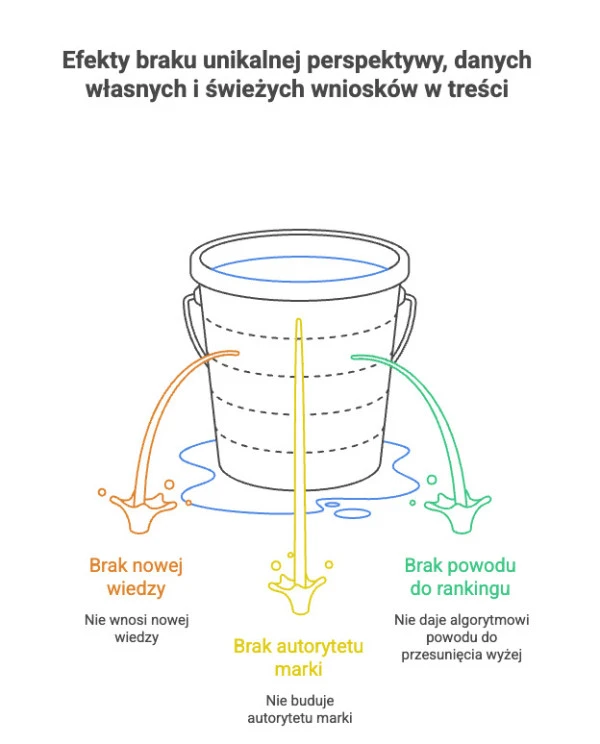 Efekty braku unikalnej perspektywy, danych własnych i świeżych wniosków w treści

Brak nowej wiedzy

Nie wnosi nowej wiedzy

Brak autorytetu marki

Nie buduje autorytetu marki

Brak powodu do rankingu

Nie daje algorytmowi powodu do przesunięcia wyżej