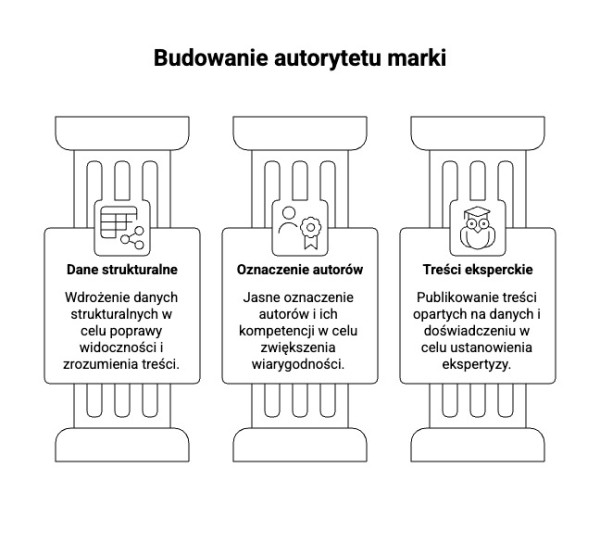 Budowanie autorytetu marki

Dane strukturalne

Wdrożenie danych strukturalnych w celu poprawy widoczności i zrozumienia treści.

Oznaczenie autorów

Jasne oznaczenie autorów i ich kompetencji w celu zwiększenia wiarygodności.

Treści eksperckie

Publikowanie treści opartych na danych i doświadczeniu w celu ustanowienia ekspertyzy.